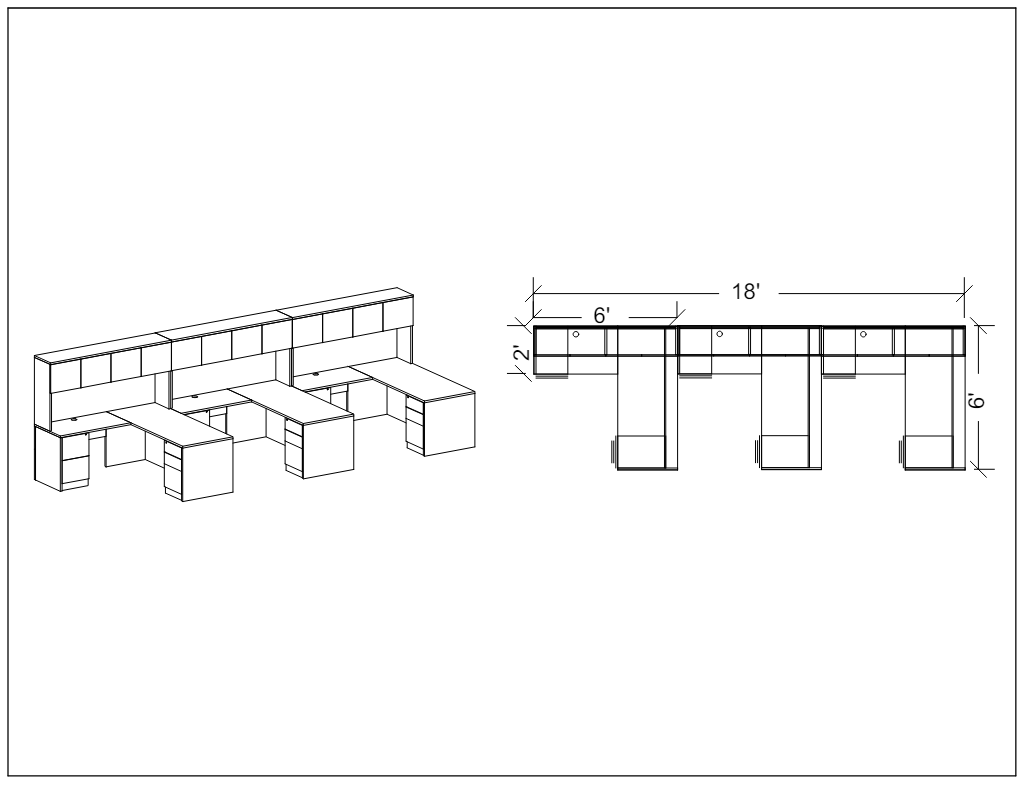 18'

6'

2'

6'