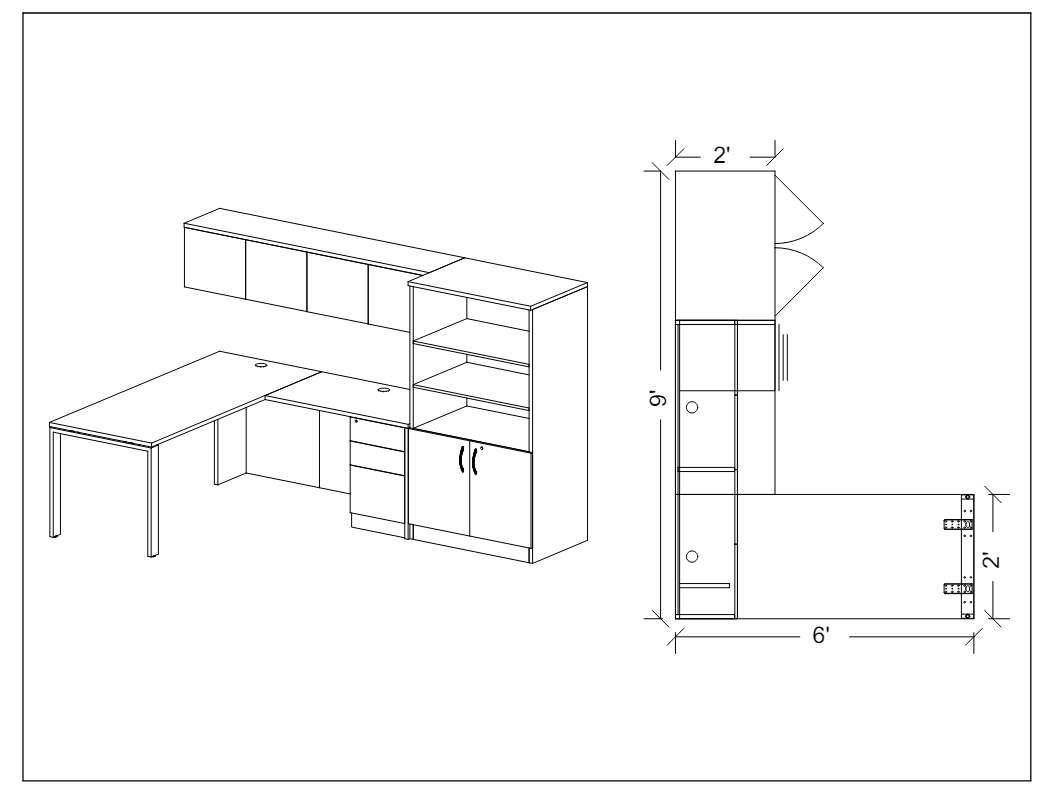 2'

9'

2'

6'