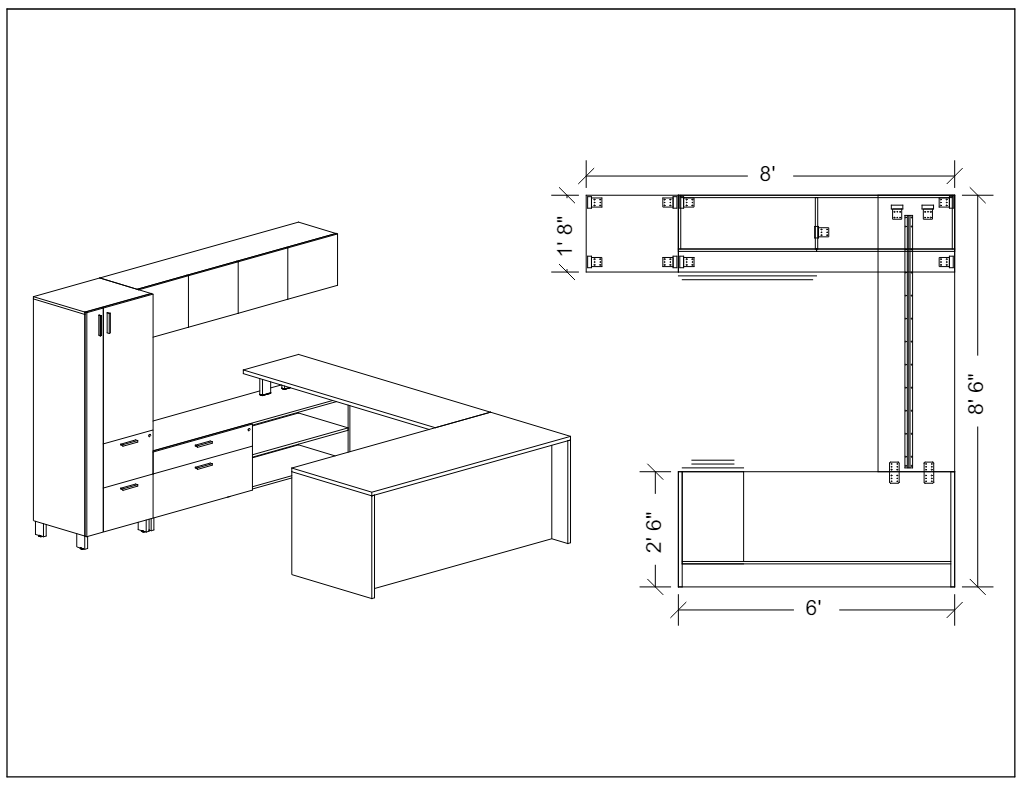 8'

1' 8"

8' 6"

2' 6"

6'